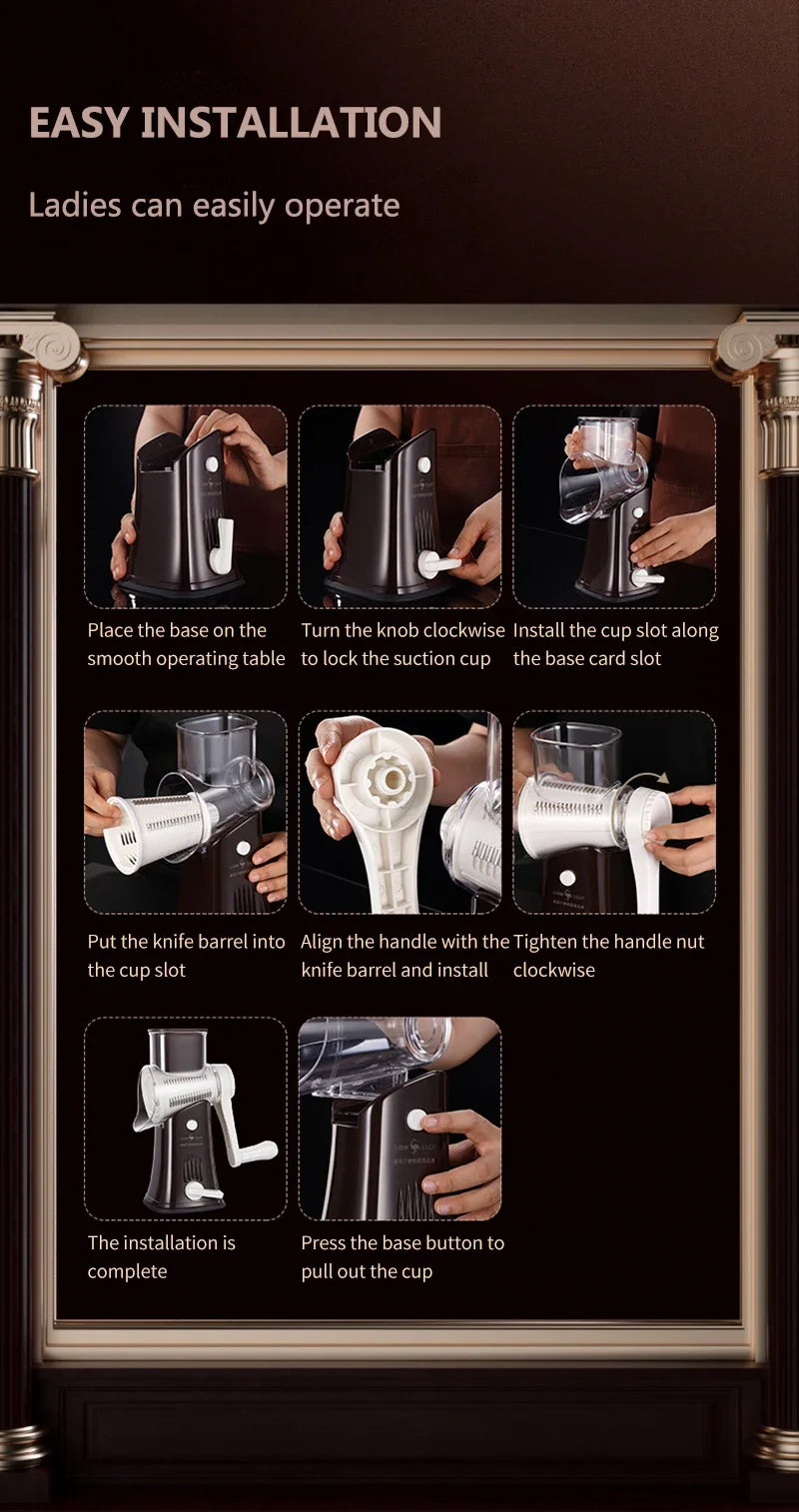 EASY INSTALLATION

Ladies can easily operate

Place the base on the smooth operating table

Turn the knob clockwise to lock the suction cup

Install the cup slot along the base card slot

Put the knife barrel into the cup slot

Align the handle with the knife barrel and install

Tighten the handle nut clockwise

The installation is complete

Press the base button to pull out the cup