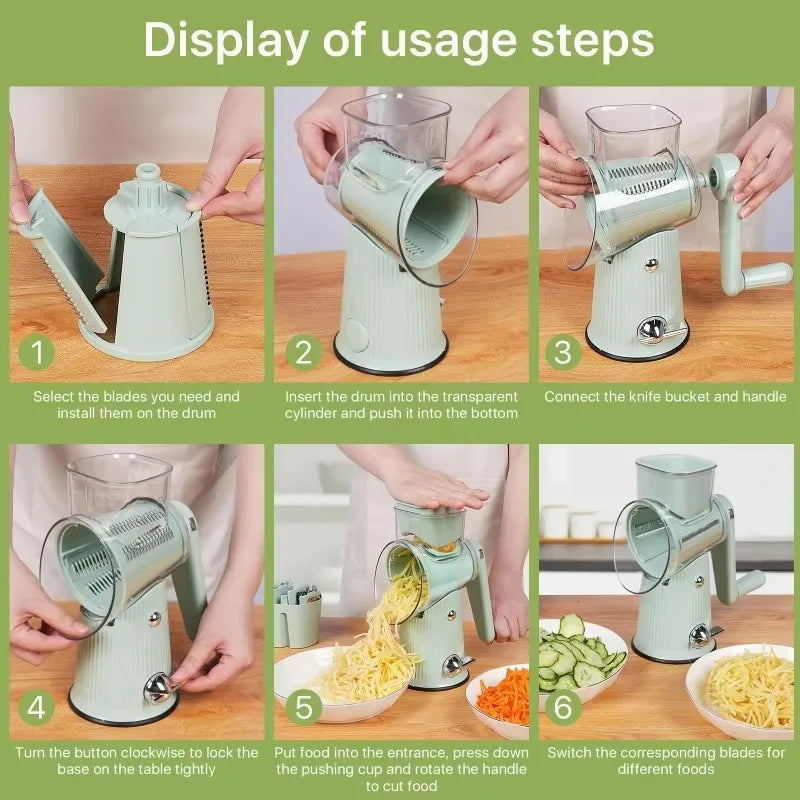 Display of usage steps

1

Select the blades you need and install them on the drum

2

Insert the drum into the transparent cylinder and push it into the bottom

3

Connect the knife bucket and handle

4

Turn the button clockwise to lock the base on the table tightly

5

Put food into the entrance, press down the pushing cup and rotate the handle to cut food

6

Switch the corresponding blades for different foods