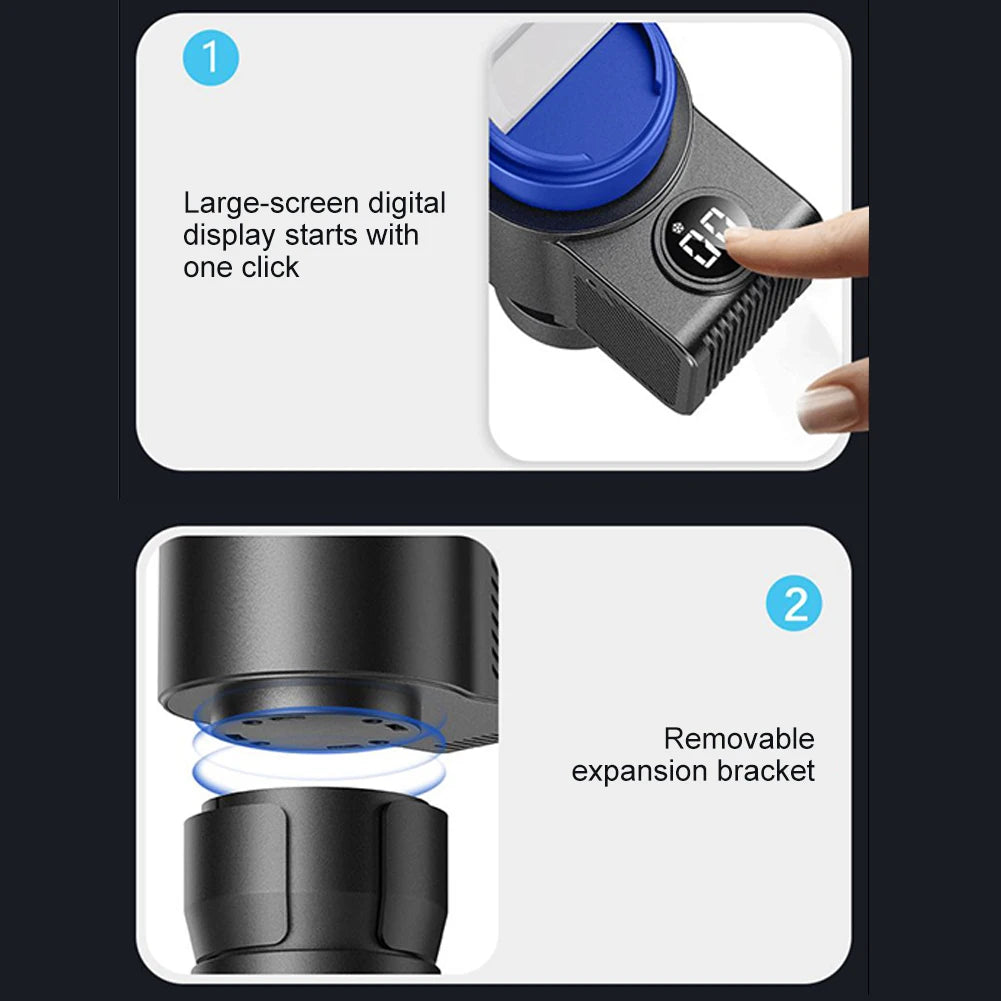 1

Large-screen digital display starts with one click

2

Removable expansion bracket