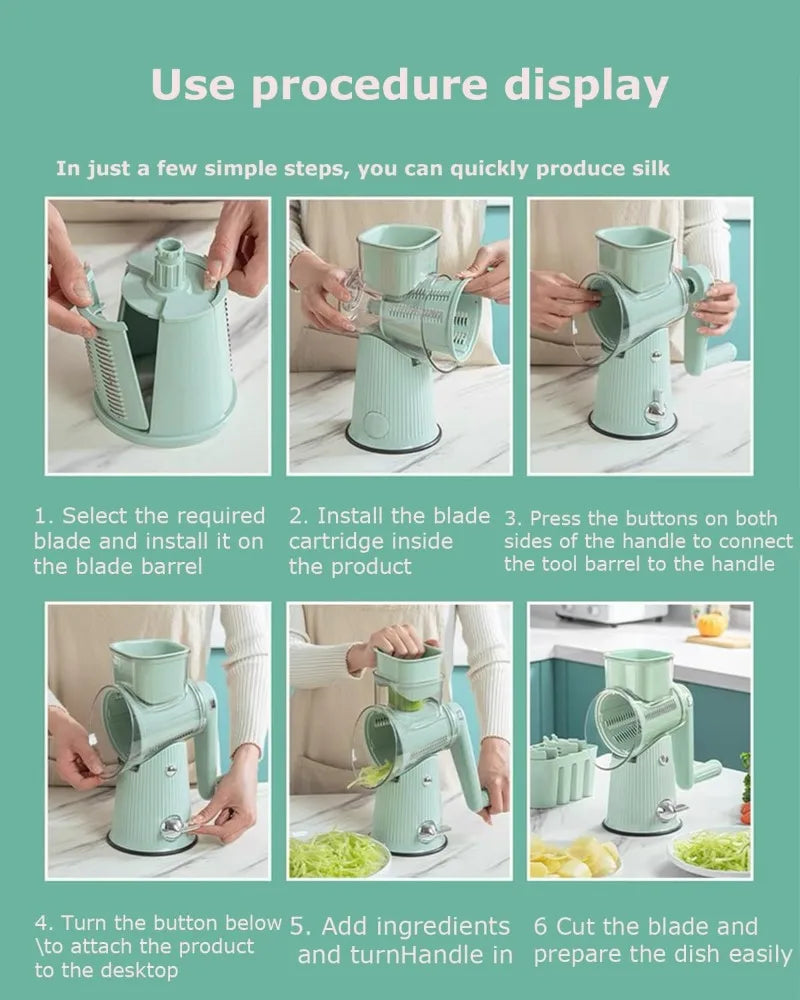 Use procedure display

In just a few simple steps, you can quickly produce silk

1. Select the required blade and install it on the blade barrel

2. Install the blade cartridge inside the product

3. Press the buttons on both sides of the handle to connect the tool barrel to the handle

4. Turn the button below \to attach the product to the desktop

5. Add ingredients and turnHandle in

6 Cut the blade and prepare the dish easily