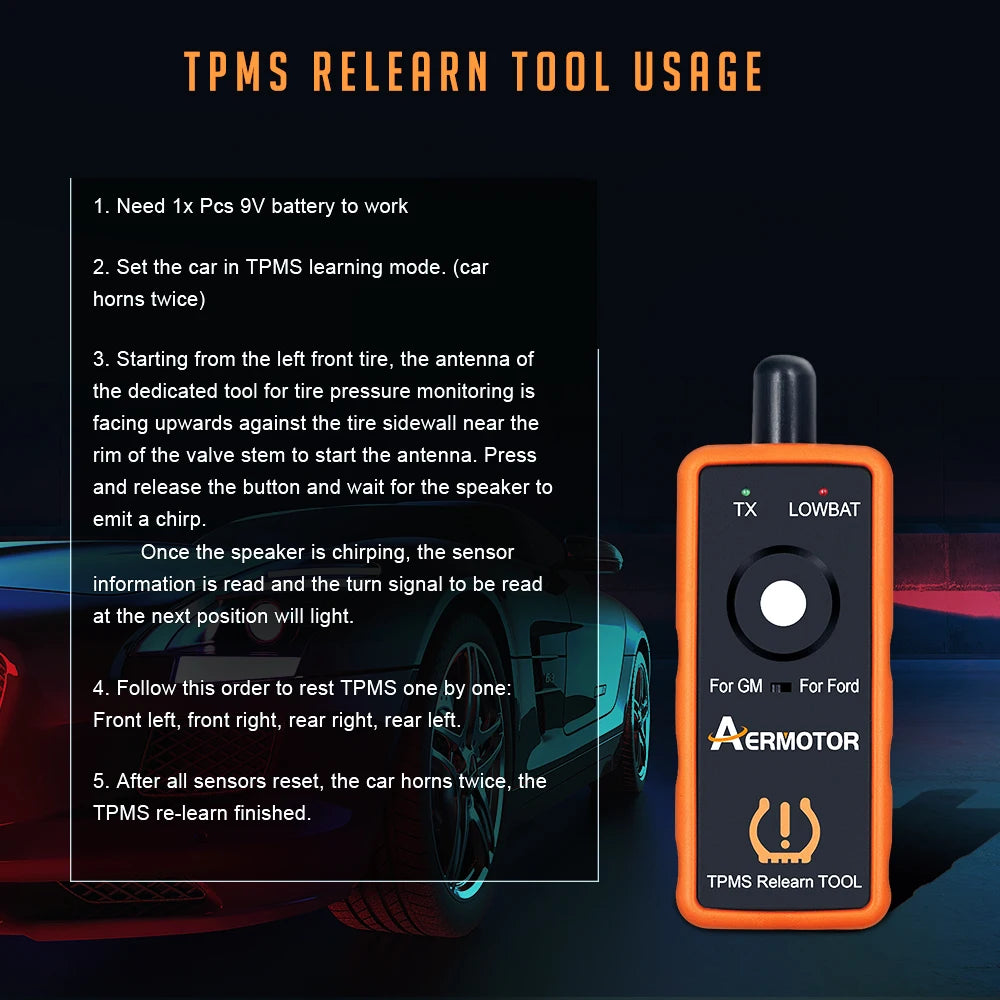 TPMS RELEARN TOOL USAGE

1. Need 1x Pcs 9V battery to work

2. Set the car in TPMS learning mode. (car horns twice)

3. Starting from the left front tire, the antenna of the dedicated tool for tire pressure monitoring is facing upwards against the tire sidewall near the rim of the valve stem to start the antenna. Press and release the button and wait for the speaker to emit a chirp.

Once the speaker is chirping, the sensor information is read and the turn signal to be read at the next position will light.

4. Follow this order to rest TPMS one by one: Front left, front right, rear right, rear left.

5. After all sensors reset, the car horns twice, the TPMS re-learn finished.

TX LOWBAT

For GM For Ford

AERMOTOR

TPMS Relearn TOOL