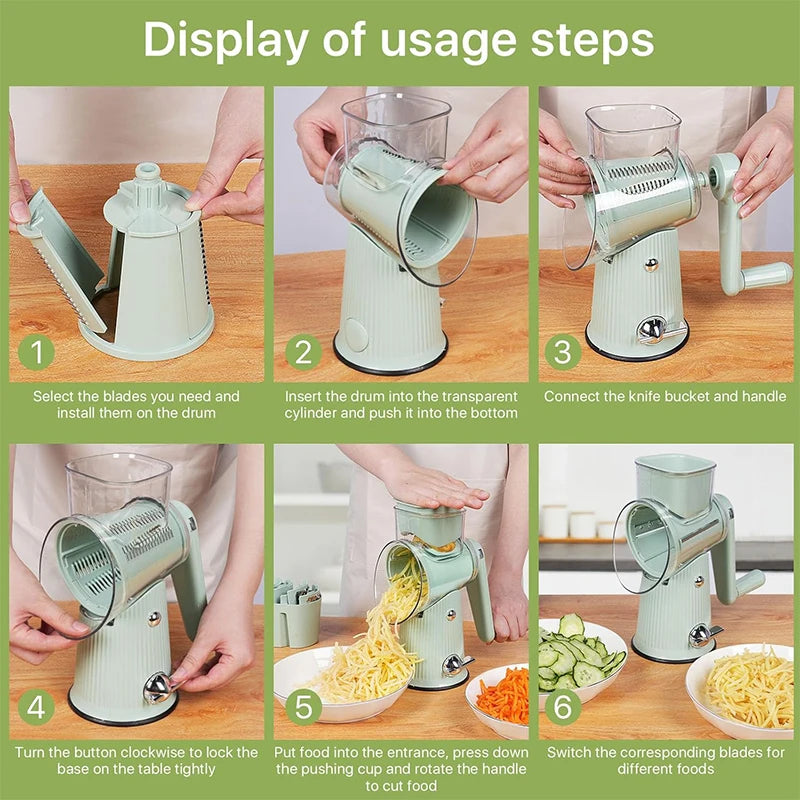 Display of usage steps

1
Select the blades you need and install them on the drum

2
Insert the drum into the transparent cylinder and push it into the bottom

3
Connect the knife bucket and handle

4
Turn the button clockwise to lock the base on the table tightly

5
Put food into the entrance, press down the pushing cup and rotate the handle to cut food

6
Switch the corresponding blades for different foods