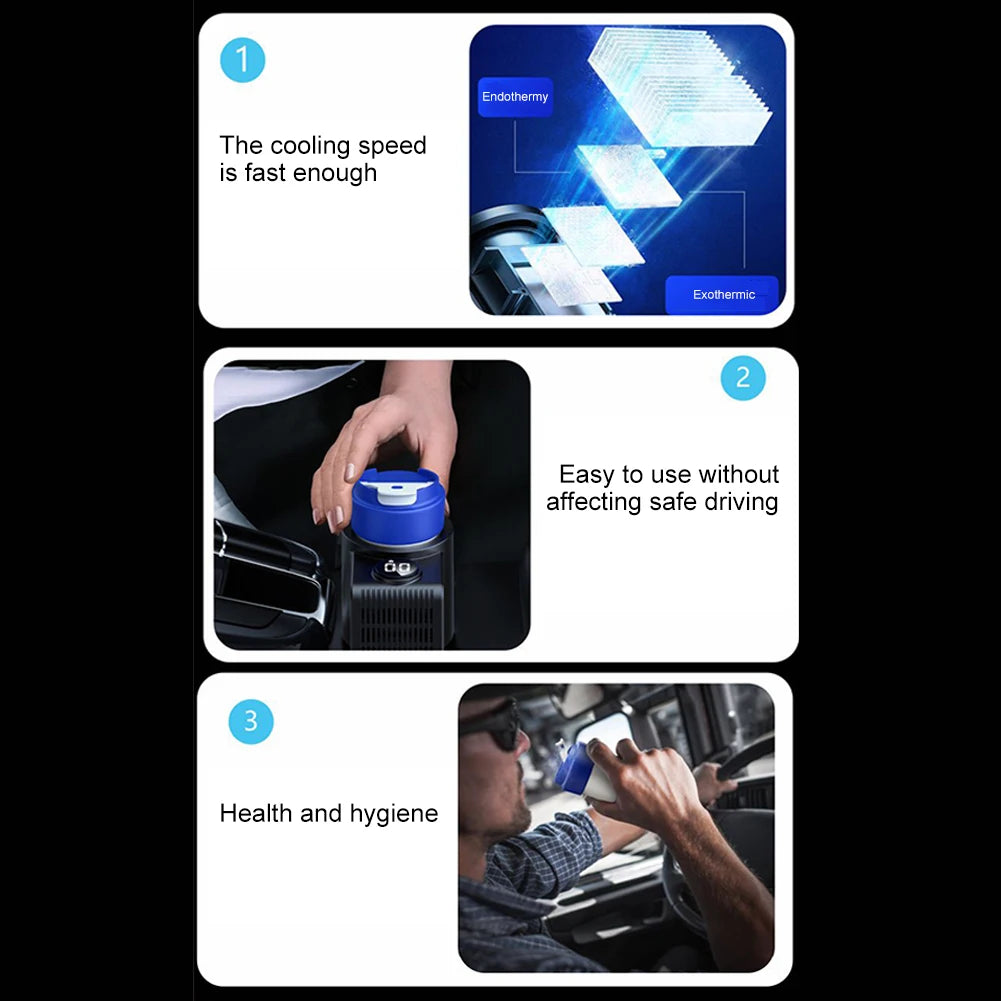 1

The cooling speed is fast enough

Endothermy

Exothermic

2

Easy to use without affecting safe driving

3

Health and hygiene